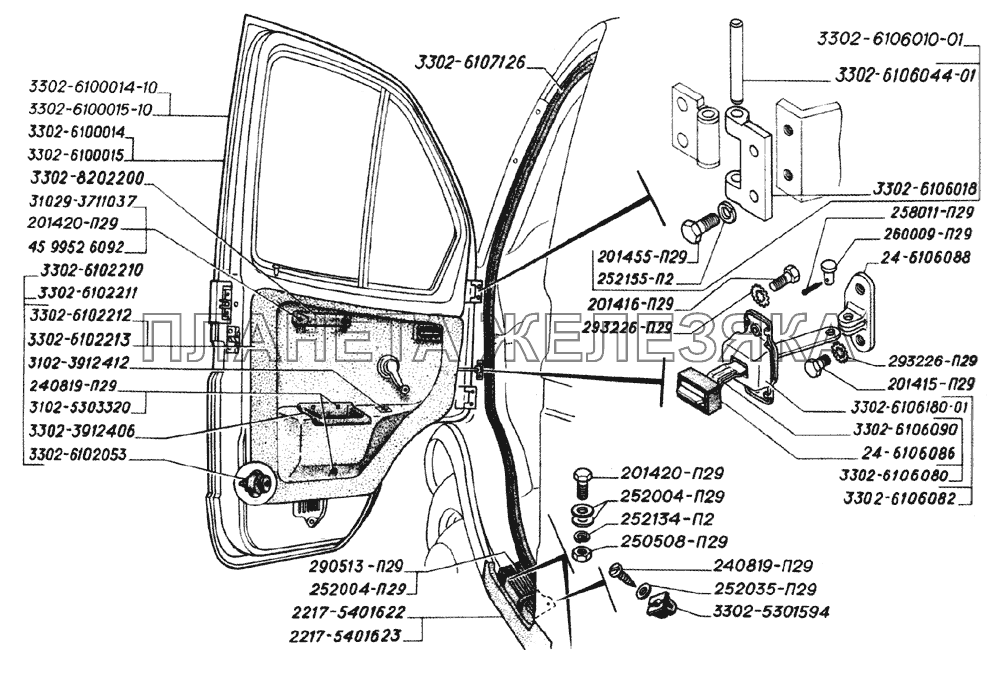 3302-6100014-10
3302-6100015-10
3302-6100014
3302-6100015
3302-8202200
31029-3711037
201420-П29
45 9952 6092
3302-6102210
3302-6102211
3302-6102212
3302-6102213
3102-3912412
240819-П29
3102-5303320
3302-3912406
3302-6102053

3302-6107126

3302-6106010-01
3302-6106044-01
3302-6106018
258011-П29
260009-П29
24-6106088
201455-П29
252155-П2
201416-П29
293226-П29
293226-П29
201415-П29
3302-6106180-01
3302-6106090
24-6106086
3302-6106080
3302-6106082

201420-П29
252004-П29
252134-П2
250508-П29
240819-П29
252035-П29
3302-5301594
290513-П29
252004-П29
2217-5401622
2217-5401623

ПЛАНЕТА ЖЕЛЕЗЯКА